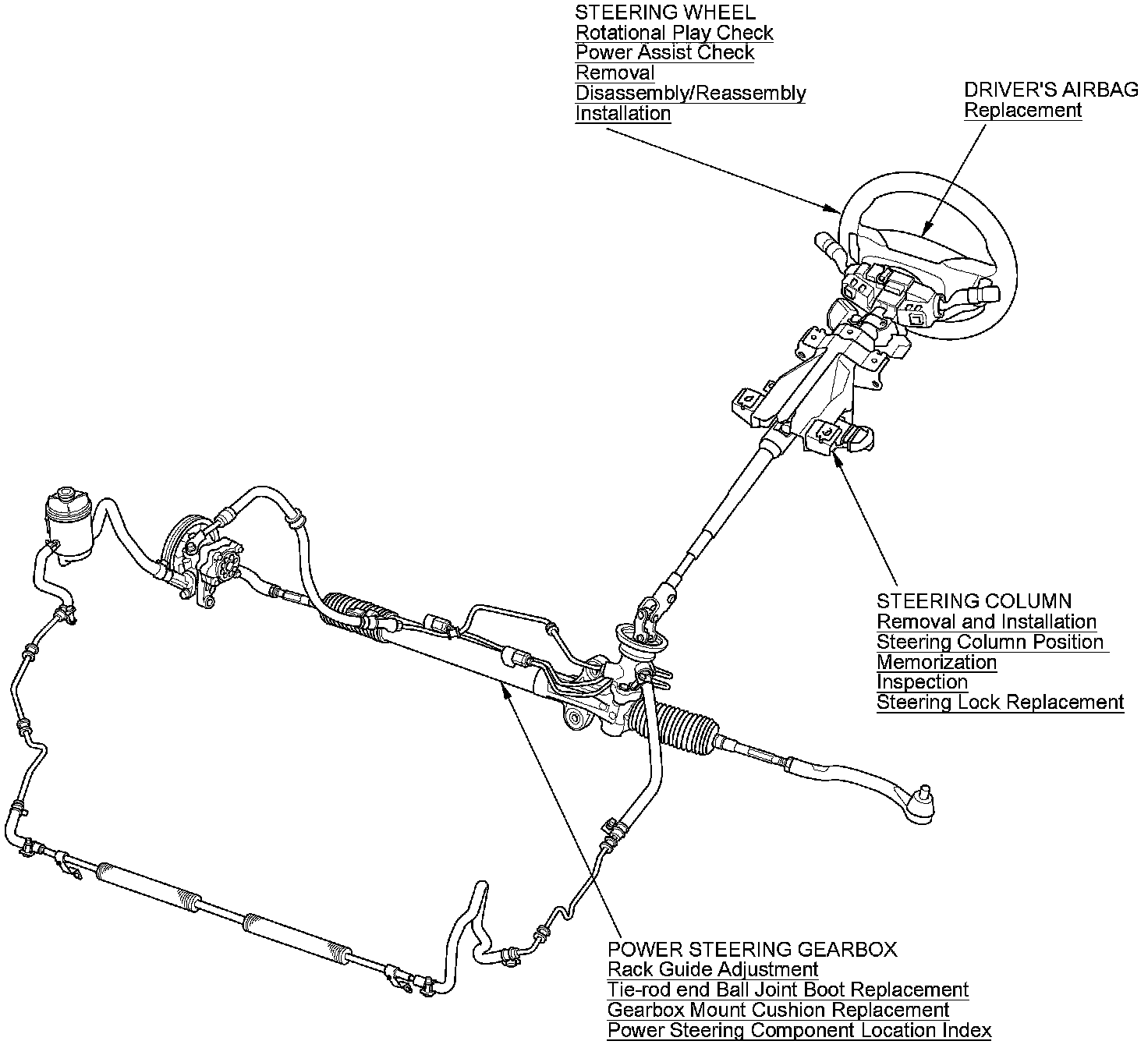 STEERING WHEEL
Rotational Play Check
Power Assist Check
Removal
Disassembly/Reassembly
Installation

DRIVER'S AIRBAG
Replacement

STEERING COLUMN
Removal and Installation
Steering Column Position Memorization
Inspection
Steering Lock Replacement

POWER STEERING GEARBOX
Rack Guide Adjustment
Tie-rod end Ball Joint Boot Replacement
Gearbox Mount Cushion Replacement
Power Steering Component Location Index