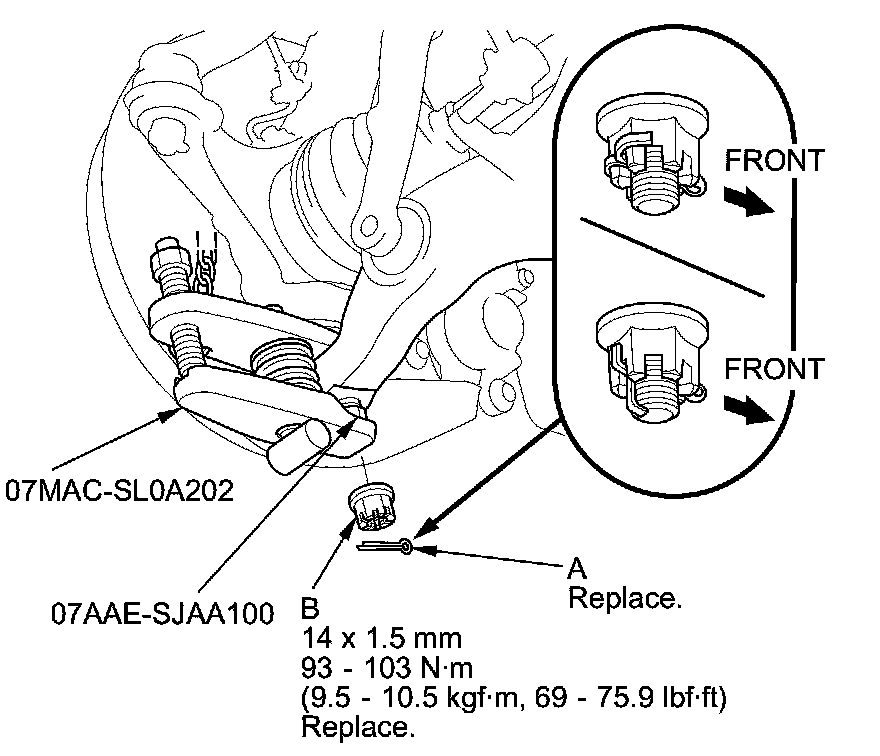 FRONT

FRONT

07MAC-SL0A202

07AAE-SJAA100

A
Replace.

B
14 x 1.5 mm
93 - 103 N·m
(9.5 - 10.5 kgf·m, 69 - 75.9 lbf·ft)
Replace.