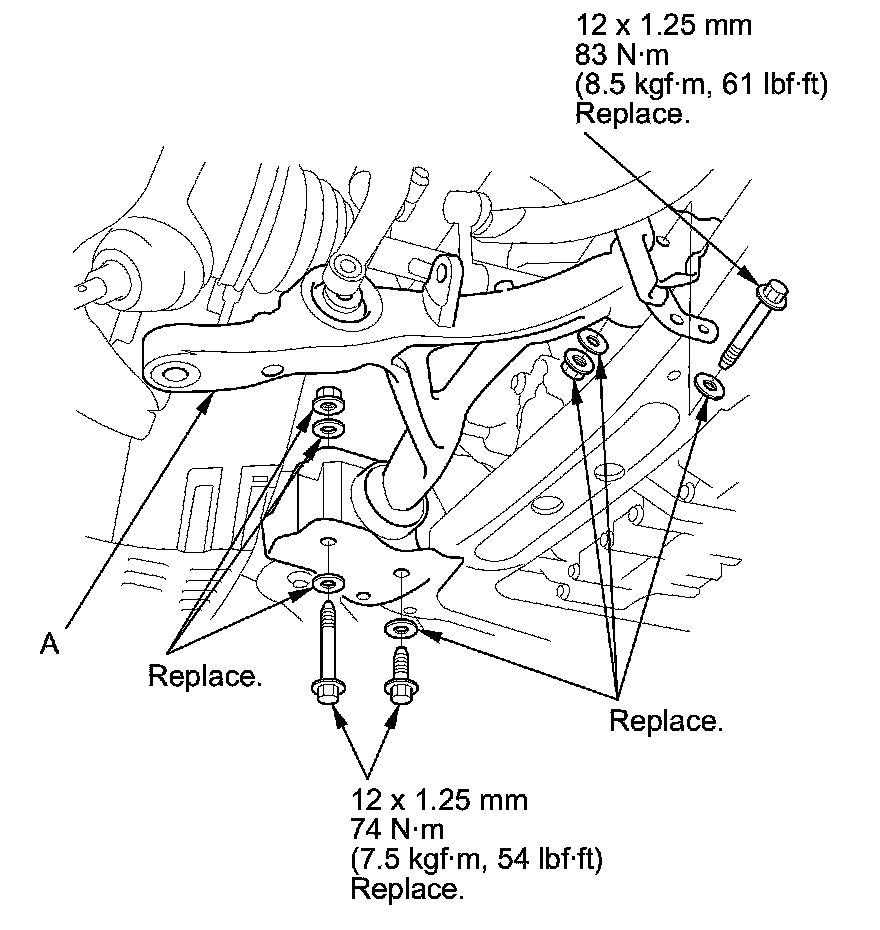 12 x 1.25 mm
83 N·m
(8.5 kgf·m, 61 lbf·ft)
Replace.

A

Replace.

Replace.

12 x 1.25 mm
74 N·m
(7.5 kgf·m, 54 lbf·ft)
Replace.