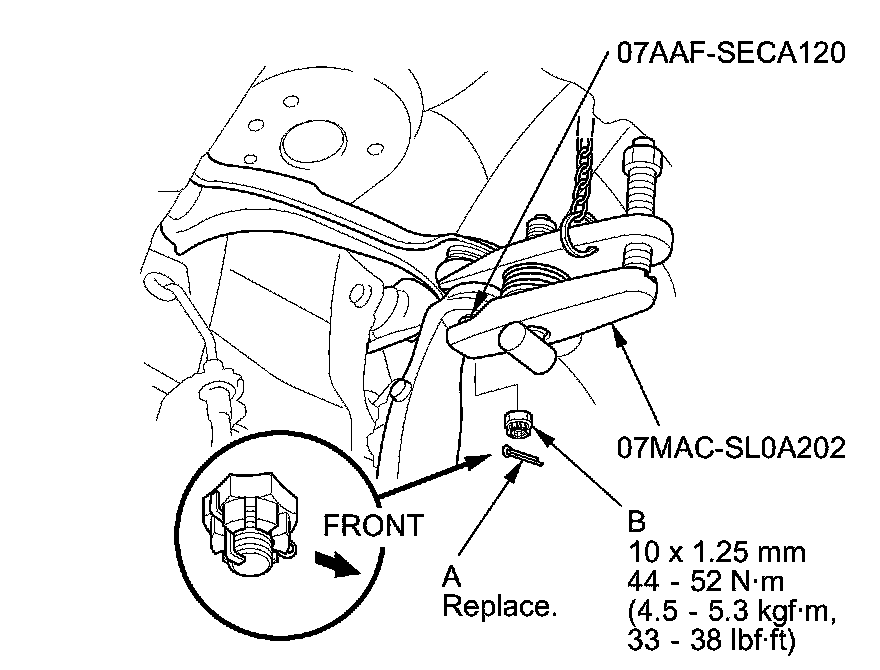 07AAF-SECA120

07MAC-SL0A202

FRONT

A
Replace.

B
10 x 1.25 mm
44 - 52 N·m
(4.5 - 5.3 kgf·m,
33 - 38 lbf·ft)