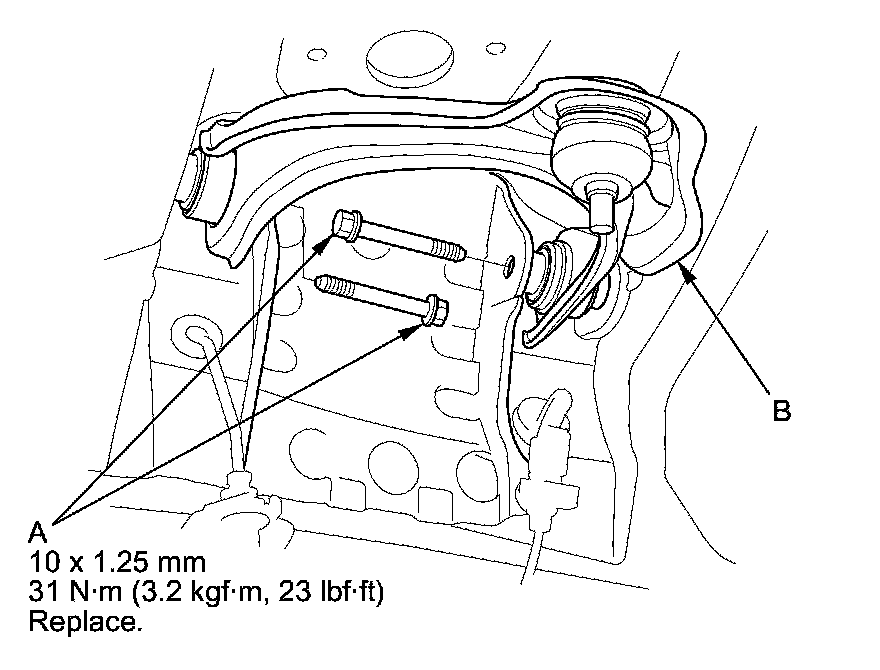 B

A
10 x 1.25 mm
31 N·m (3.2 kgf·m, 23 lbf·ft)
Replace.