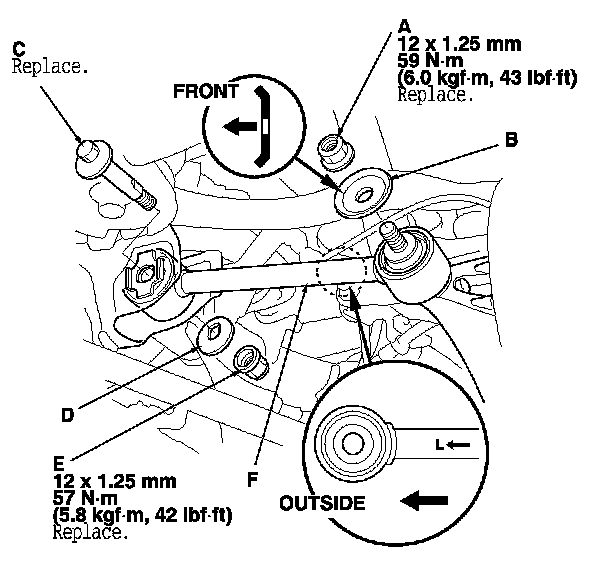 C
Replace.

FRONT

A
12 x 1.25 mm
59 N·m
(6.0 kgf·m, 43 lbf·ft)
Replace.

B

D

E
12 x 1.25 mm
57 N·m
(5.8 kgf·m, 42 lbf·ft)
Replace.

F

L

OUTSIDE