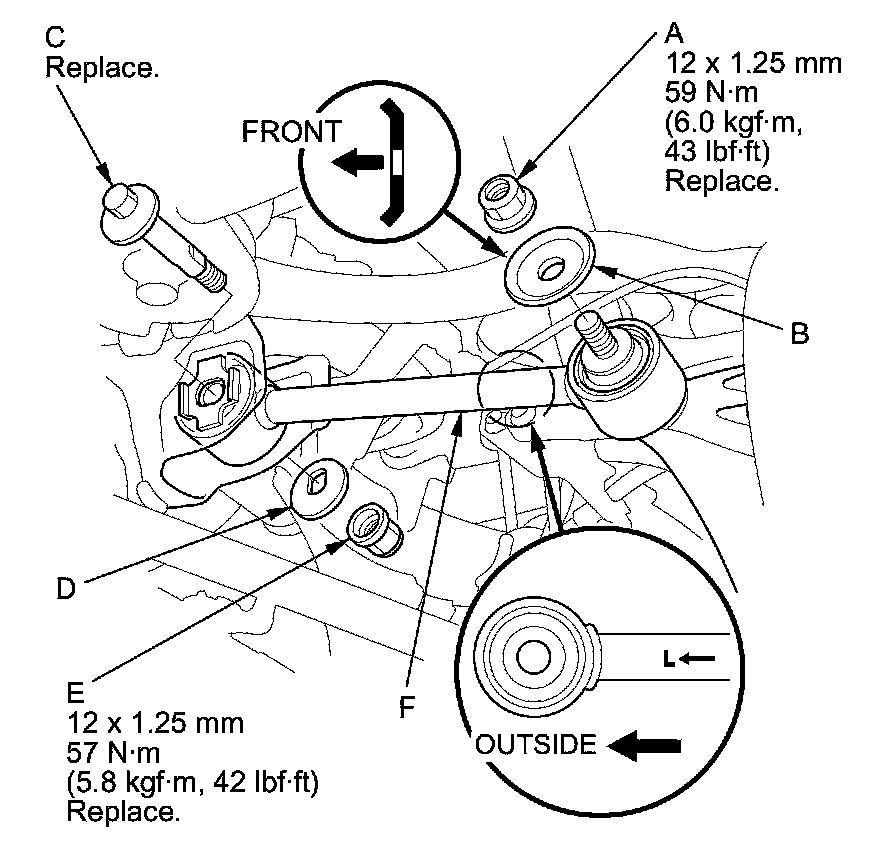 C
Replace.

FRONT

A
12 x 1.25 mm
59 N·m
(6.0 kgf·m,
43 lbf·ft)
Replace.

B

D

E
12 x 1.25 mm
57 N·m
(5.8 kgf·m, 42 lbf·ft)
Replace.

F

L

OUTSIDE