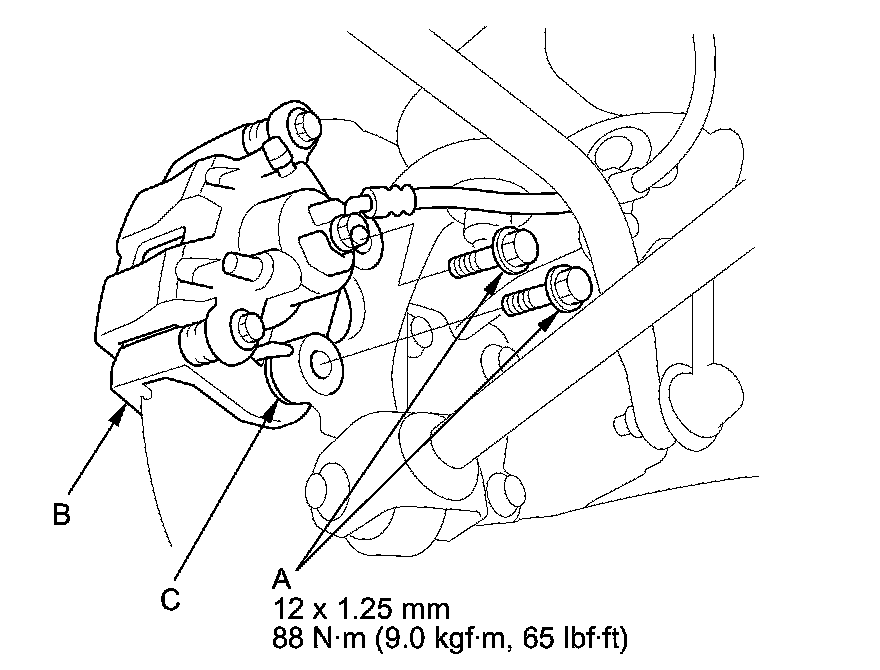 B

C

A
12 x 1.25 mm
88 N·m (9.0 kgf·m, 65 lbf·ft)