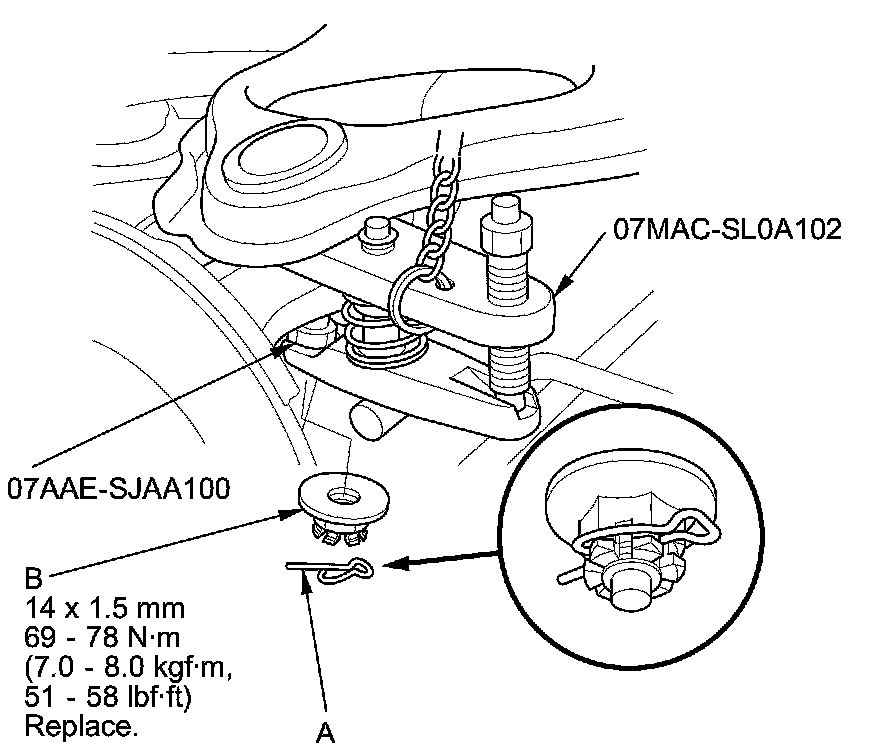 07MAC-SL0A102

07AAE-SJAA100

B
14 x 1.5 mm
69 - 78 N·m
(7.0 - 8.0 kgf·m,
51 - 58 lbf·ft)
Replace.

A