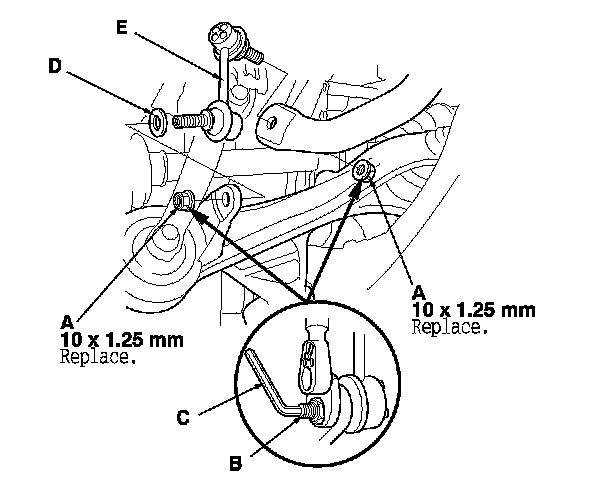 E

D

A
10 x 1.25 mm
Replace.

A
10 x 1.25 mm
Replace.

C

B