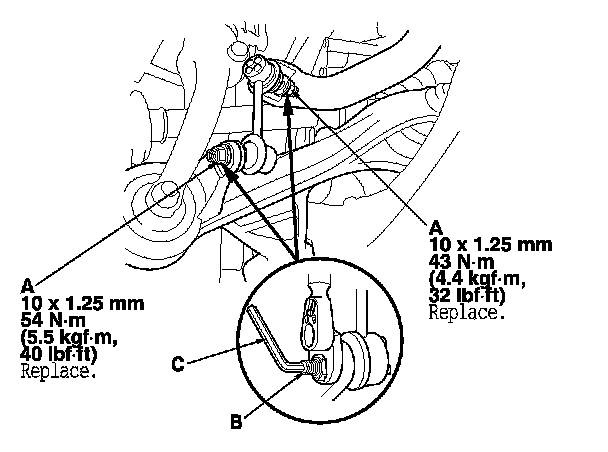 A
10 x 1.25 mm
43 N·m
(4.4 kgf·m,
32 lbf·ft)
Replace.

A
10 x 1.25 mm
54 N·m
(5.5 kgf·m,
40 lbf·ft)
Replace.

C

B