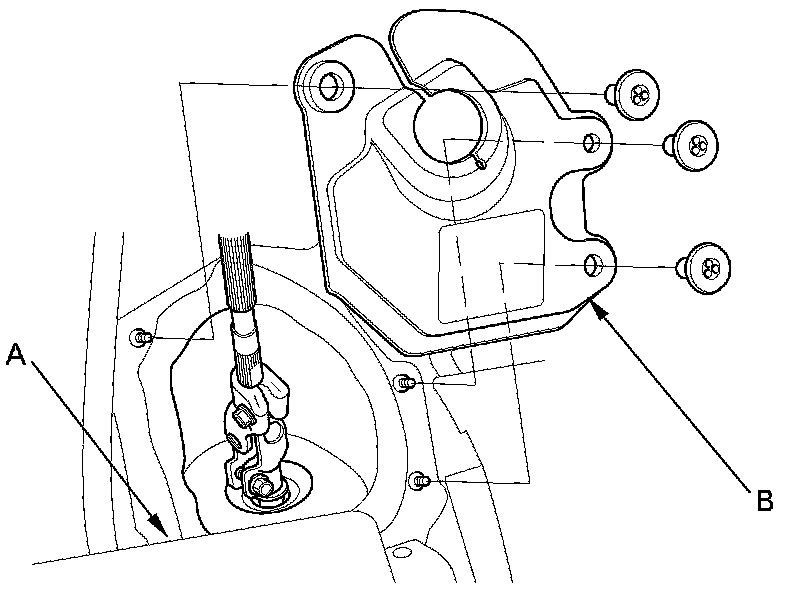 A

B