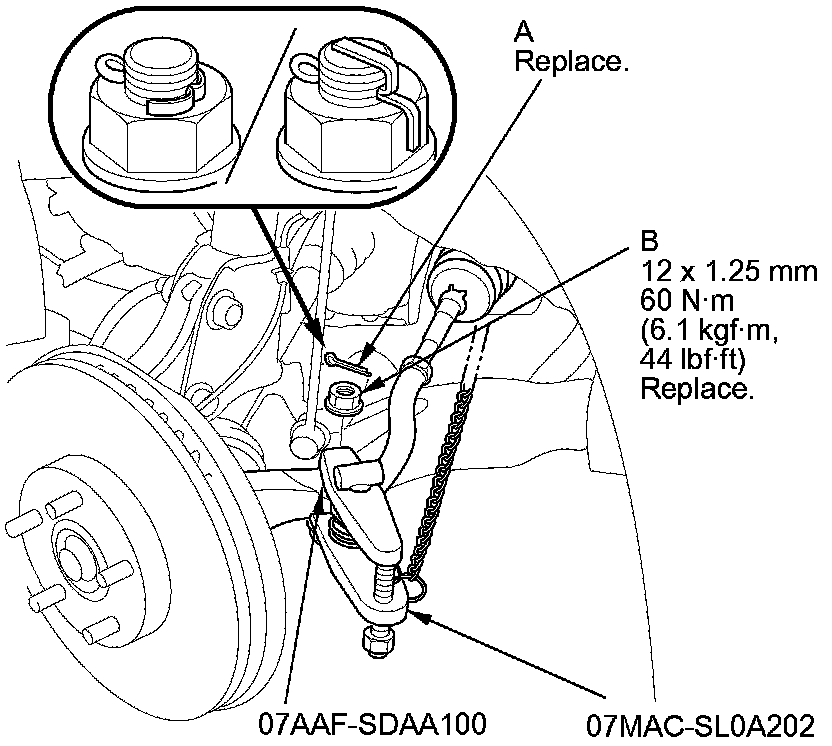 A
Replace.

B
12 x 1.25 mm
60 N·m
(6.1 kgf·m,
44 lbf·ft)
Replace.

07AAF-SDAA100

07MAC-SL0A202