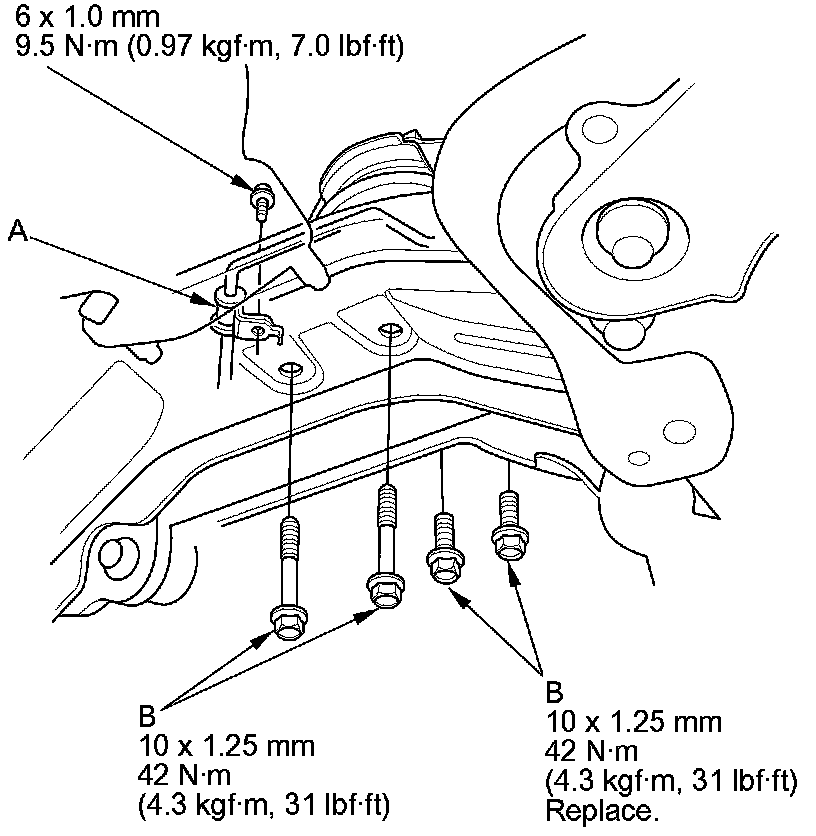 6 x 1.0 mm
9.5 N·m (0.97 kgf·m, 7.0 lbf·ft)

A

B
10 x 1.25 mm
42 N·m
(4.3 kgf·m, 31 lbf·ft)

B
10 x 1.25 mm
42 N·m
(4.3 kgf·m, 31 lbf·ft)
Replace.