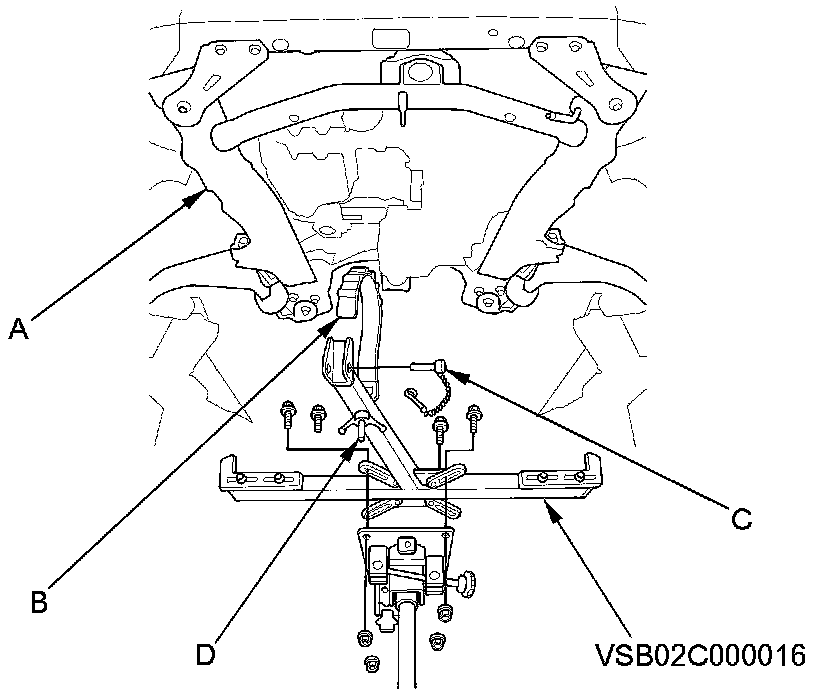 A

B

C

D

VSB02C000016