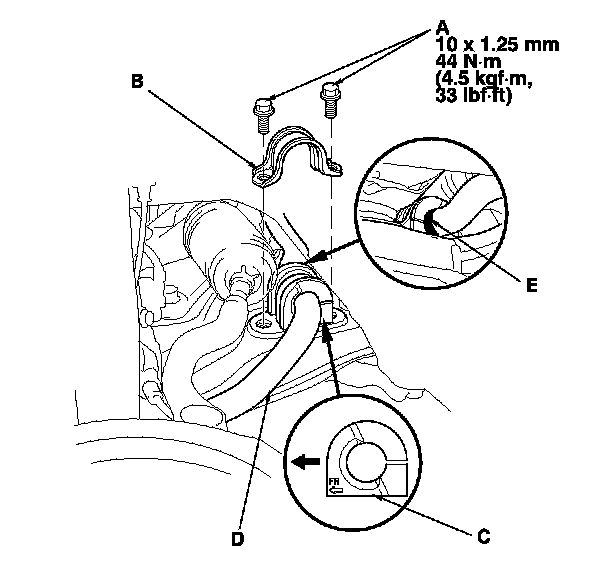 A
10 x 1.25 mm
44 N·m
(4.5 kgf·m,
33 lbf·ft)

B

E

FR

D

C