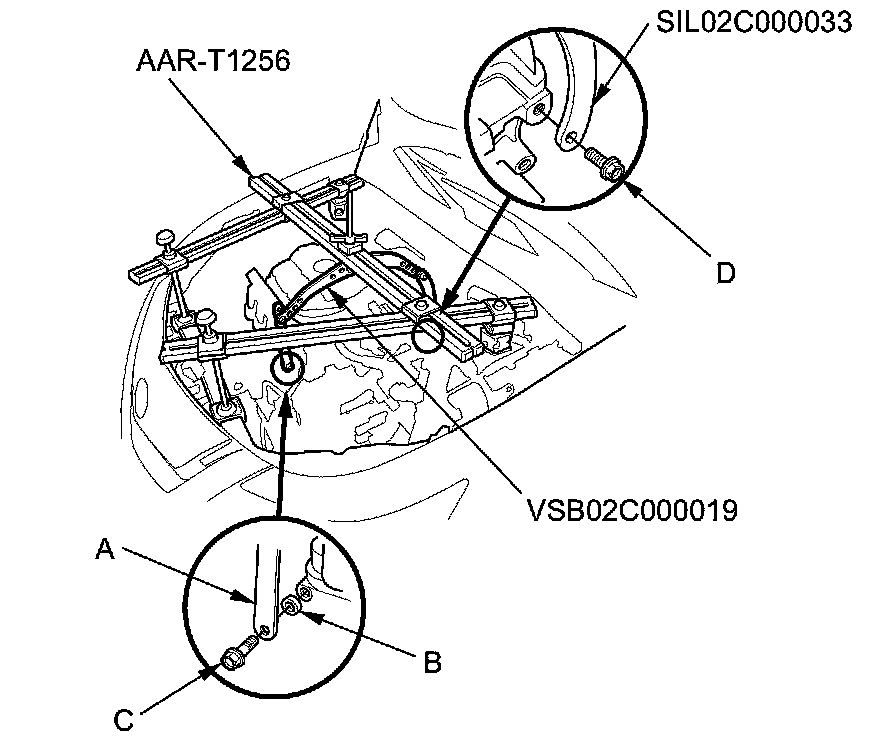 SIL02C000033
AAR-T1256
D
VSB02C000019
A
B
C