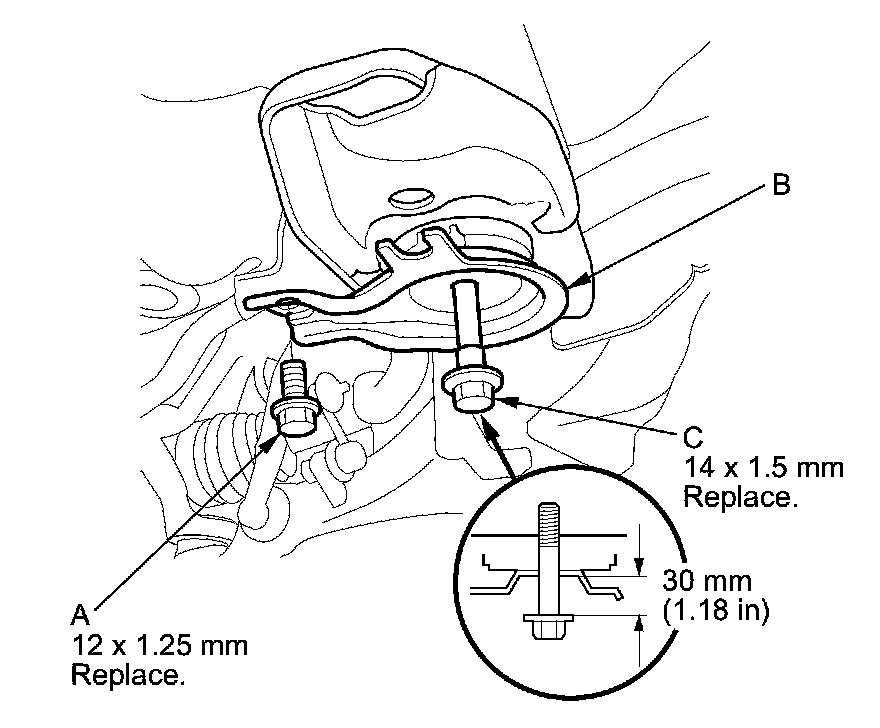 B

C
14 x 1.5 mm
Replace.

30 mm
(1.18 in)

A
12 x 1.25 mm
Replace.