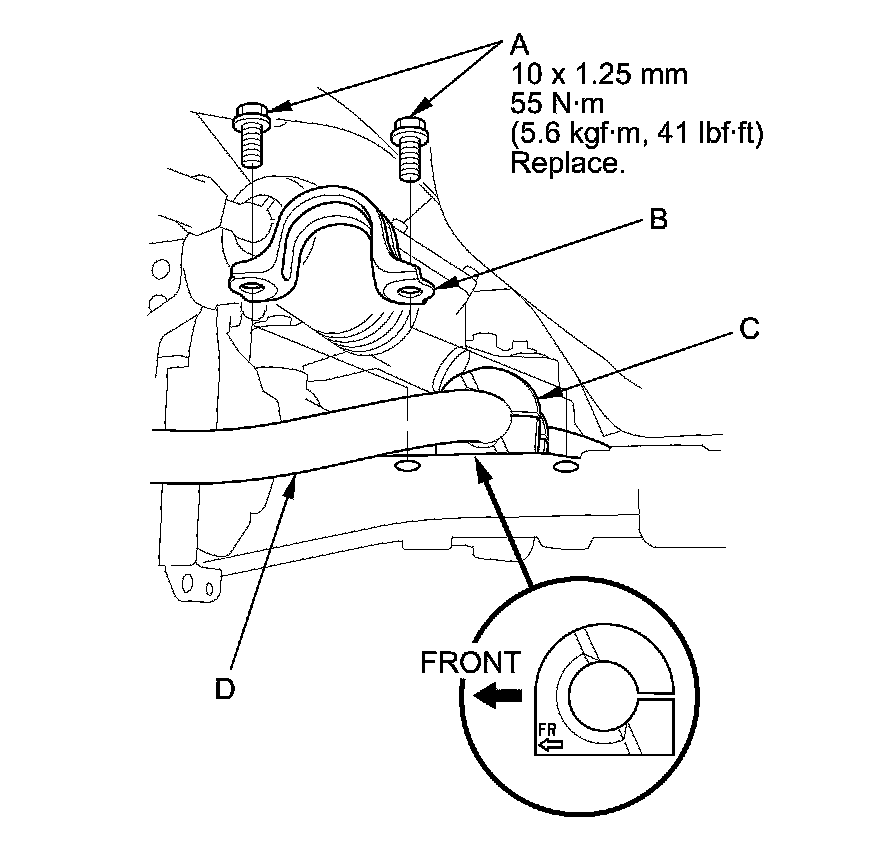 A
10 x 1.25 mm
55 N·m
(5.6 kgf·m, 41 lbf·ft)
Replace.

B

C

D

FRONT

FR