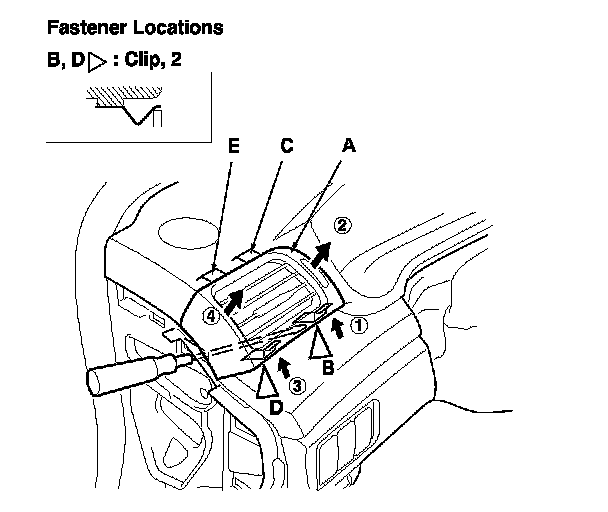 Fastener Locations

B, D ▷ : Clip, 2

E C A

②

④

①

B

③

D