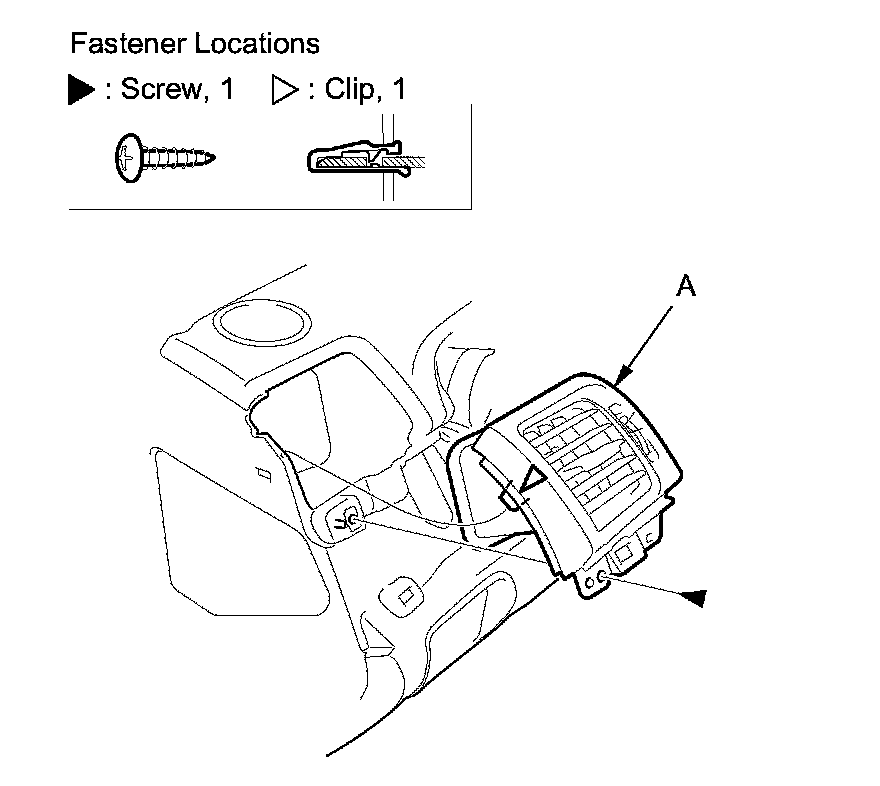 Fastener Locations

▶ : Screw, 1    ▷ : Clip, 1

A