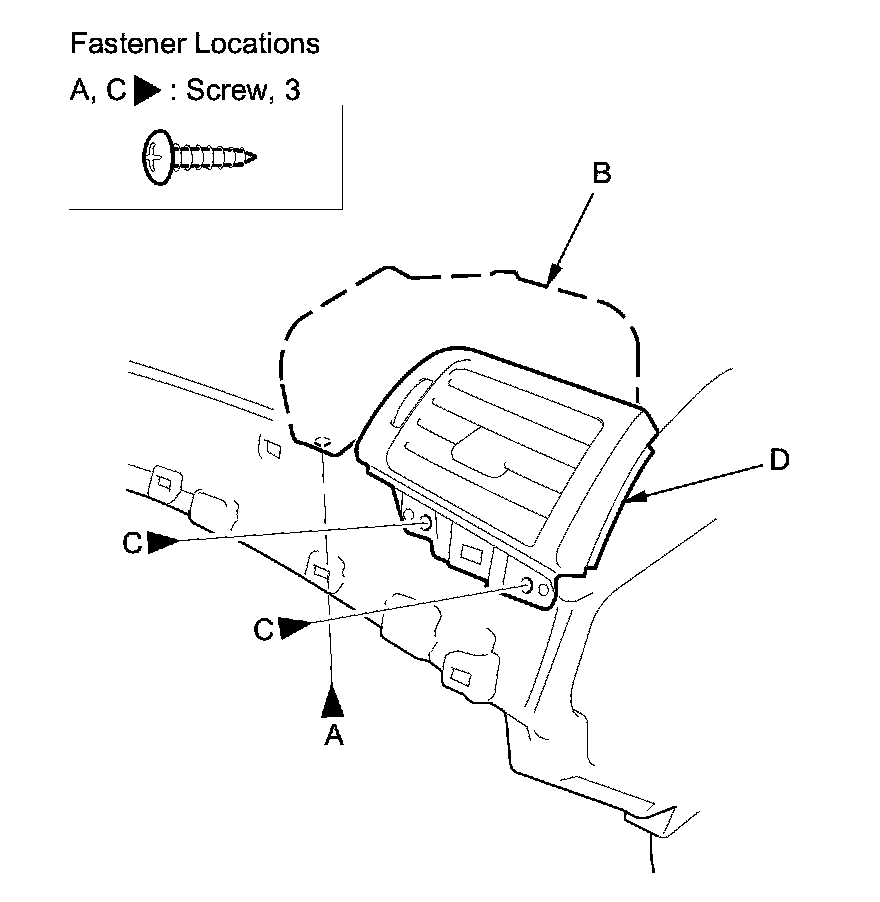 Fastener Locations

A, C ▶ : Screw, 3

B

D

C

C

A