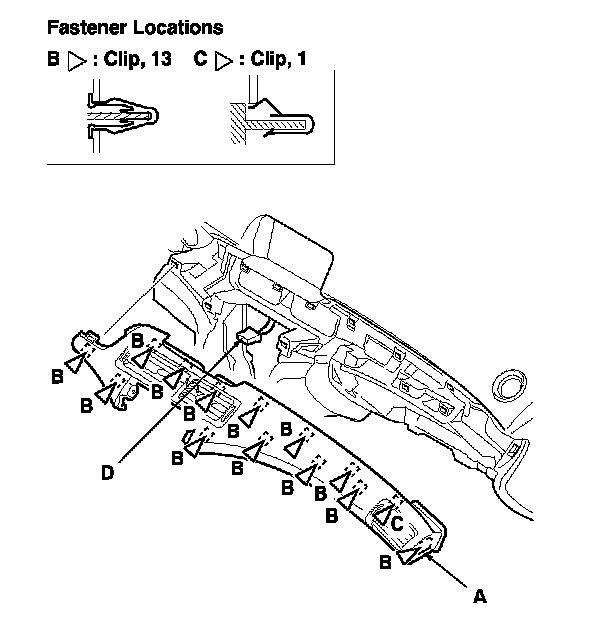 Fastener Locations

B ▷ : Clip, 13   C ▷ : Clip, 1

B
B
B
B
B
B
B
B
B
B
B
B
B
C
D
A