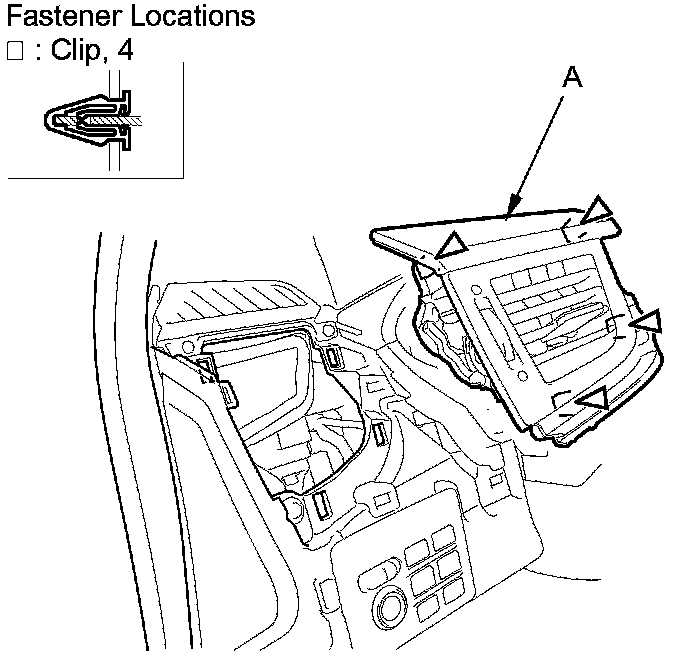 Fastener Locations
□ : Clip, 4

A