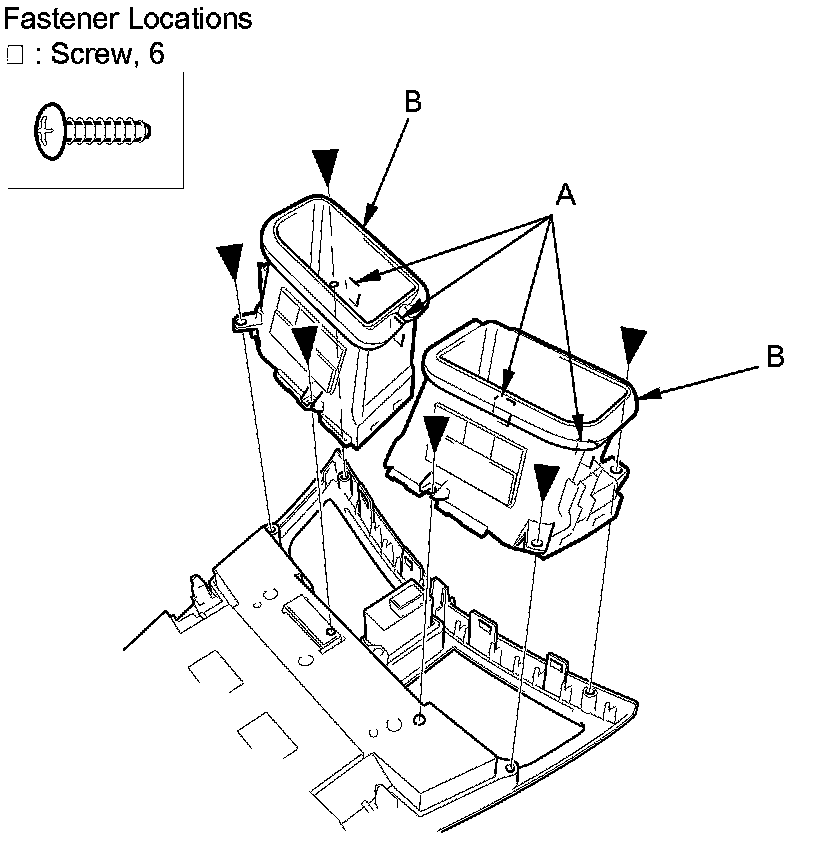 Fastener Locations
□ : Screw, 6

B

A

B