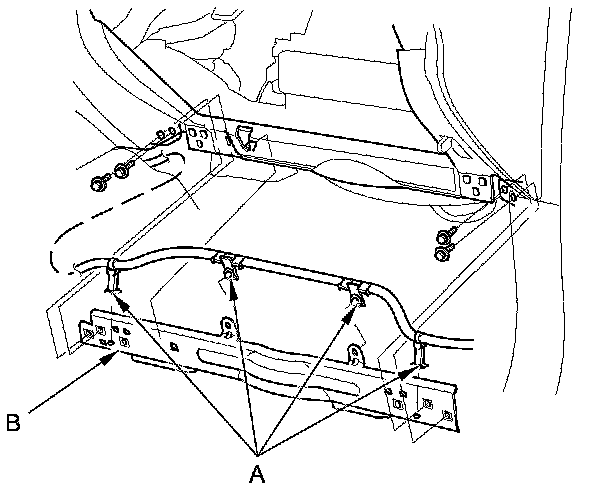 B

A