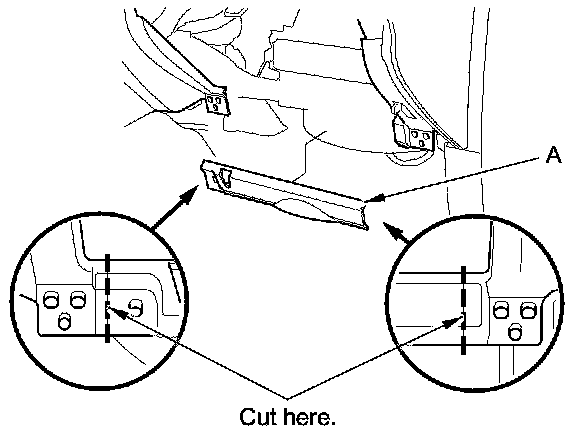 A

Cut here.