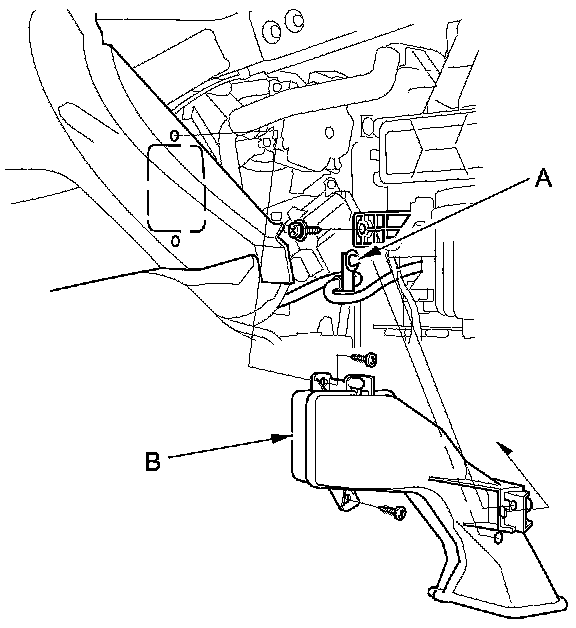 A

B