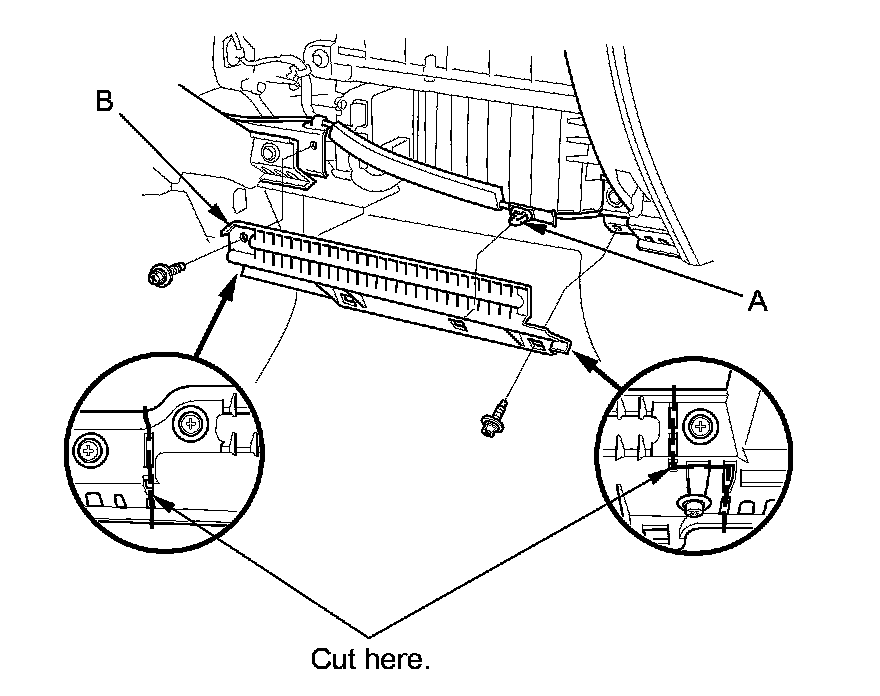 B

A

Cut here.