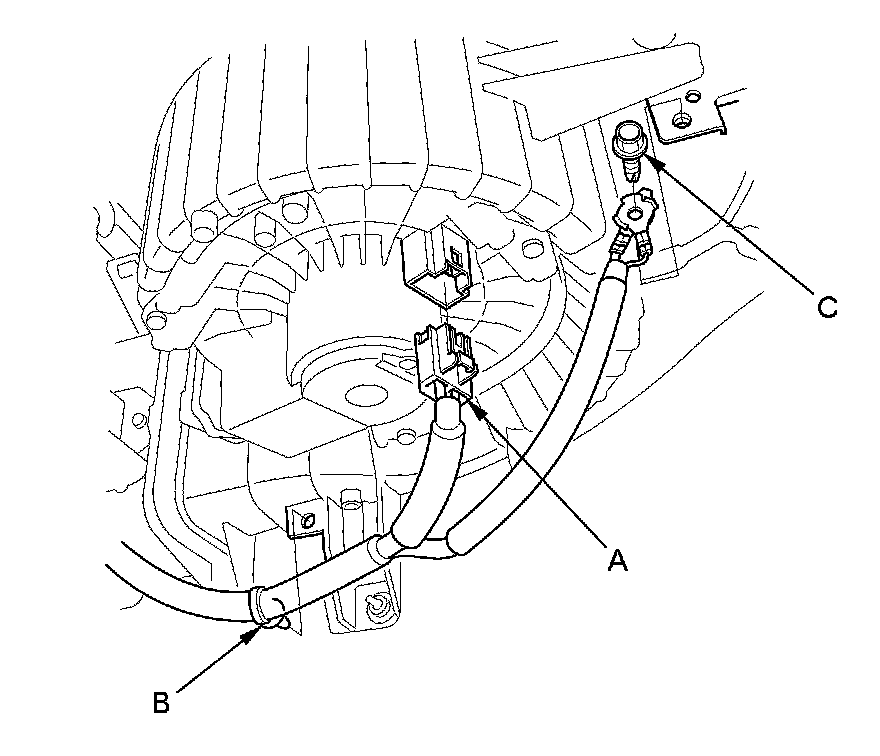 C

A

B