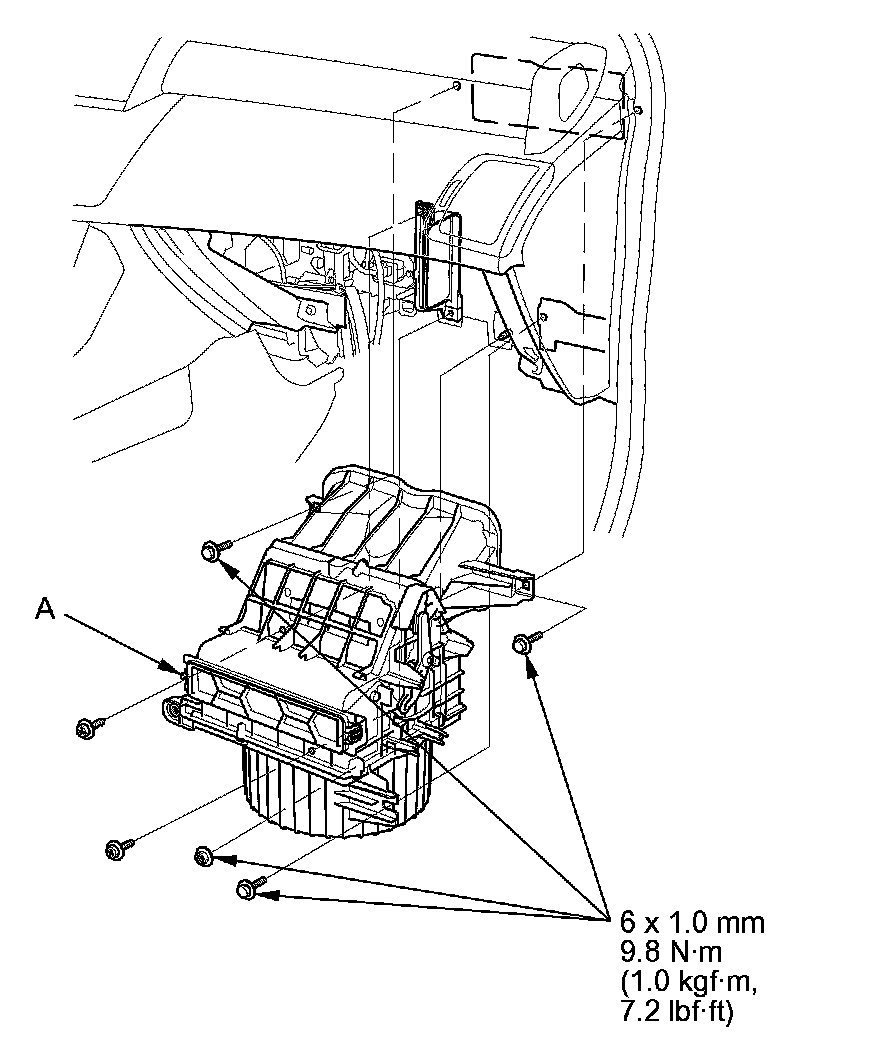 A

6 x 1.0 mm
9.8 N·m
(1.0 kgf·m,
7.2 lbf·ft)