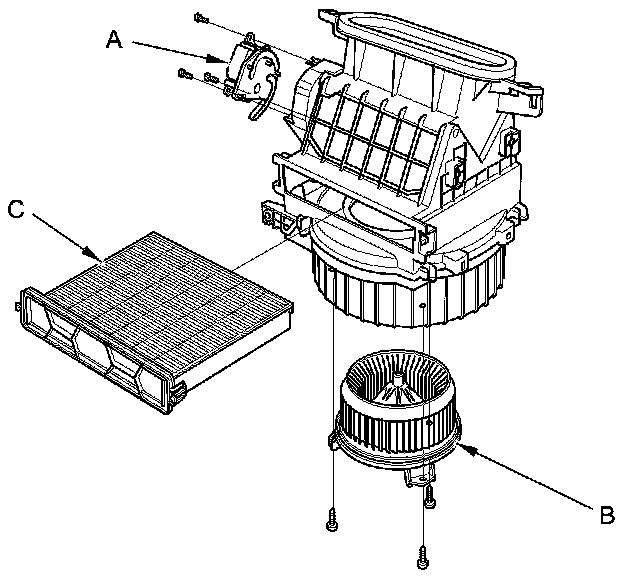 A
C
B