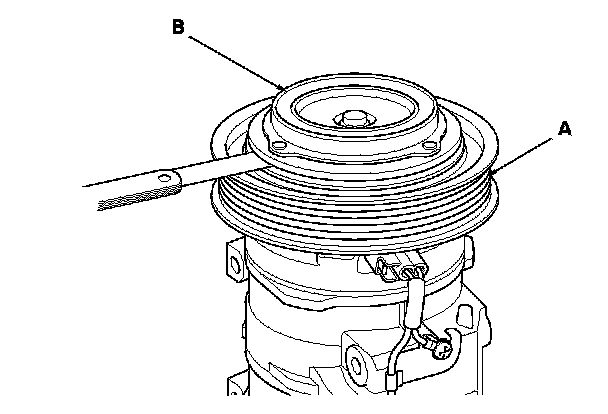 B

A