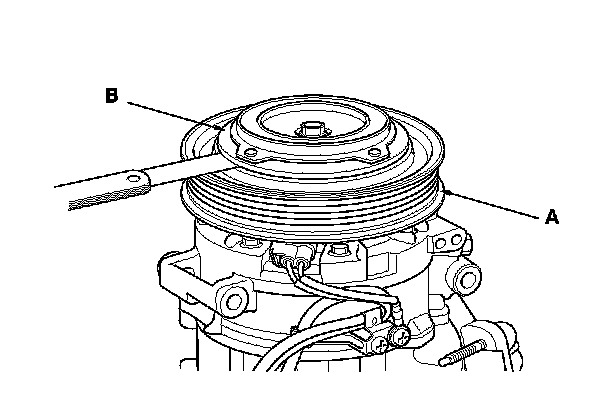 B

A