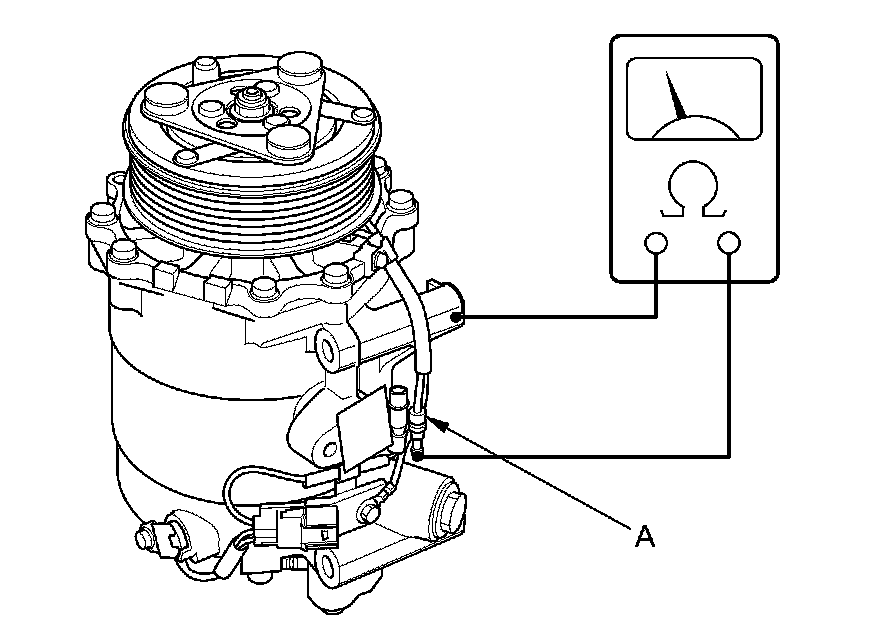 Ω

A