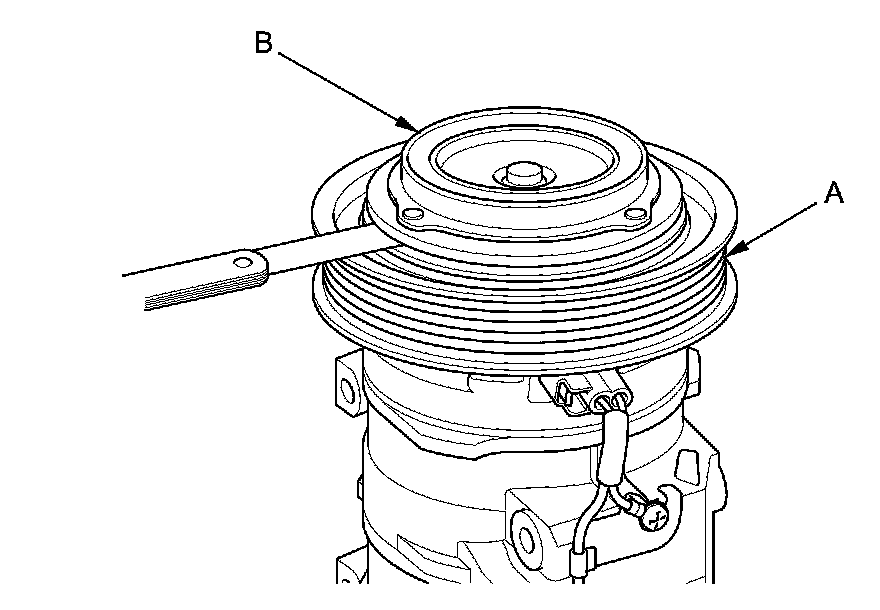 B
A