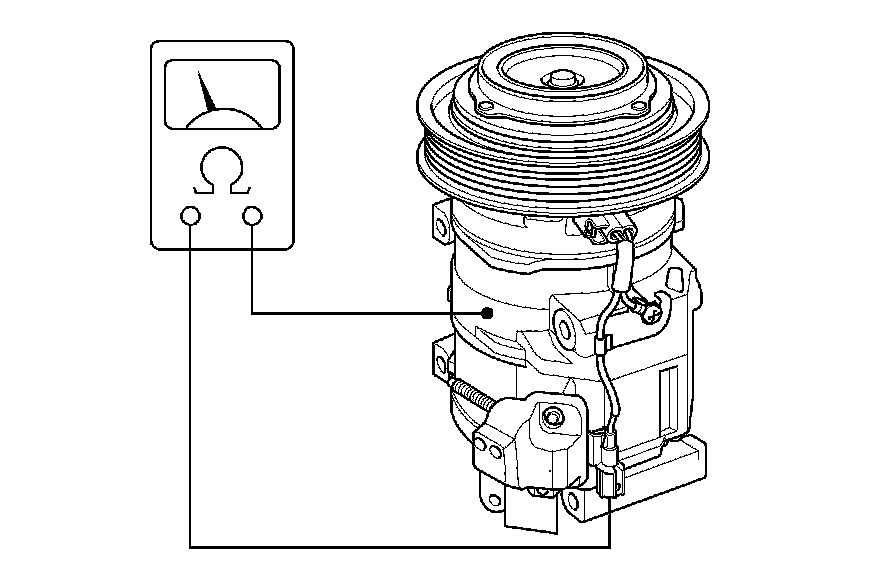 Ω