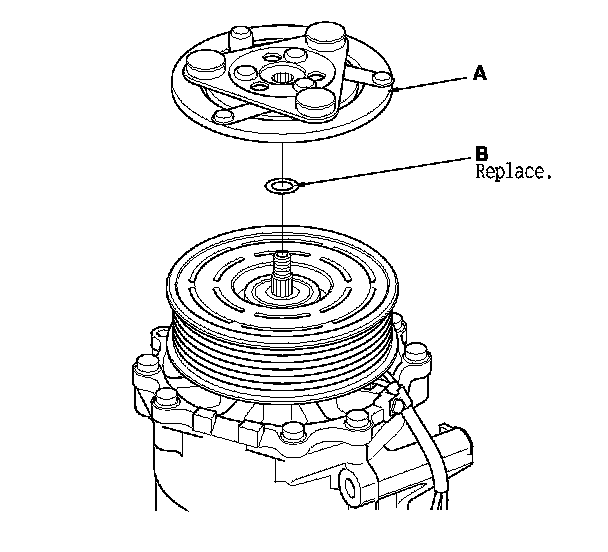 A

B
Replace.