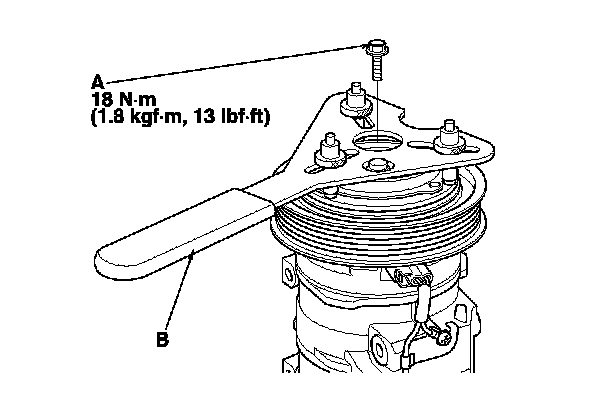 A
18 N·m
(1.8 kgf·m, 13 lbf·ft)

B