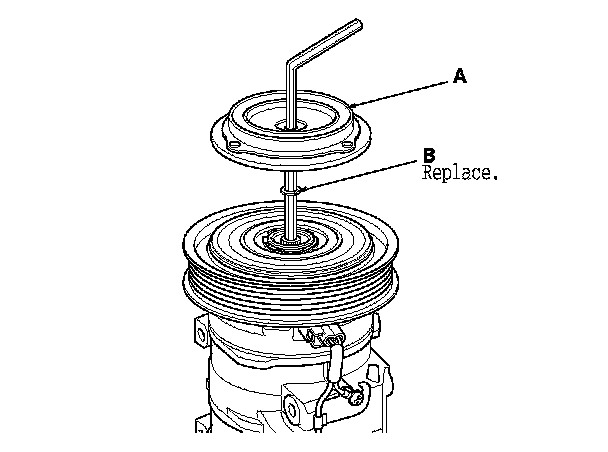 A

B
Replace.