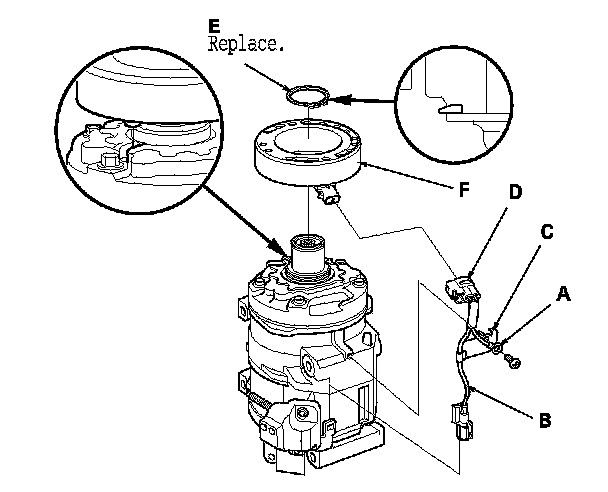 E
Replace.

F

D

C

A

B