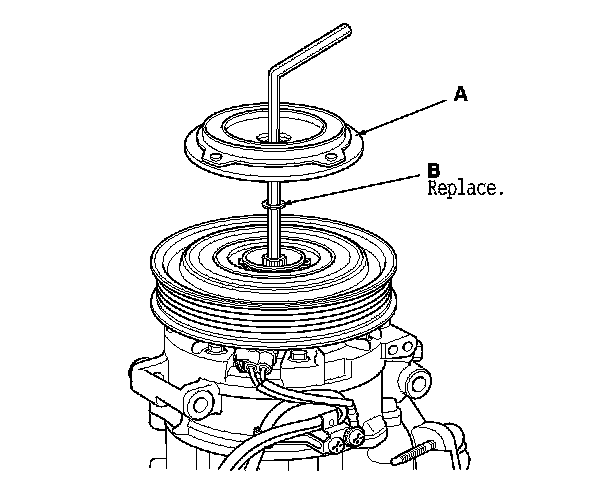 A

B
Replace.