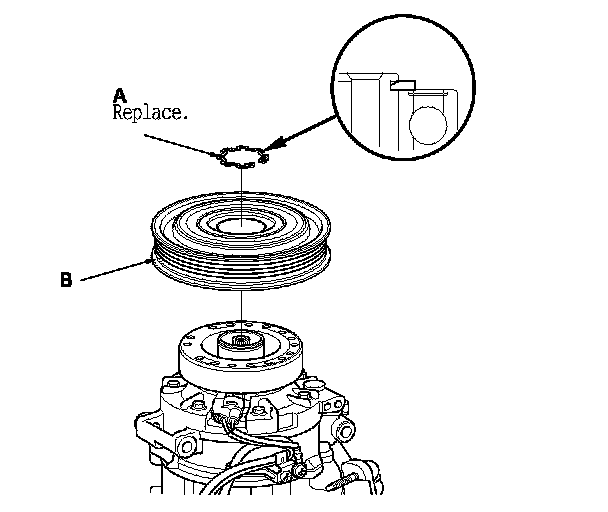 A
Replace.

B