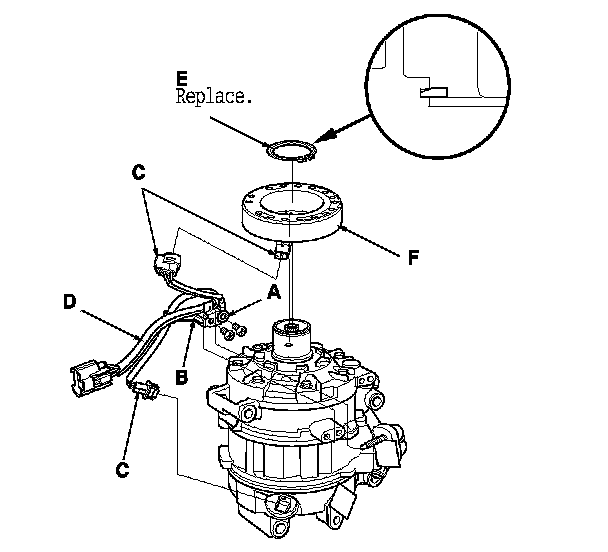 E
Replace.

C

F

A

D

B

C