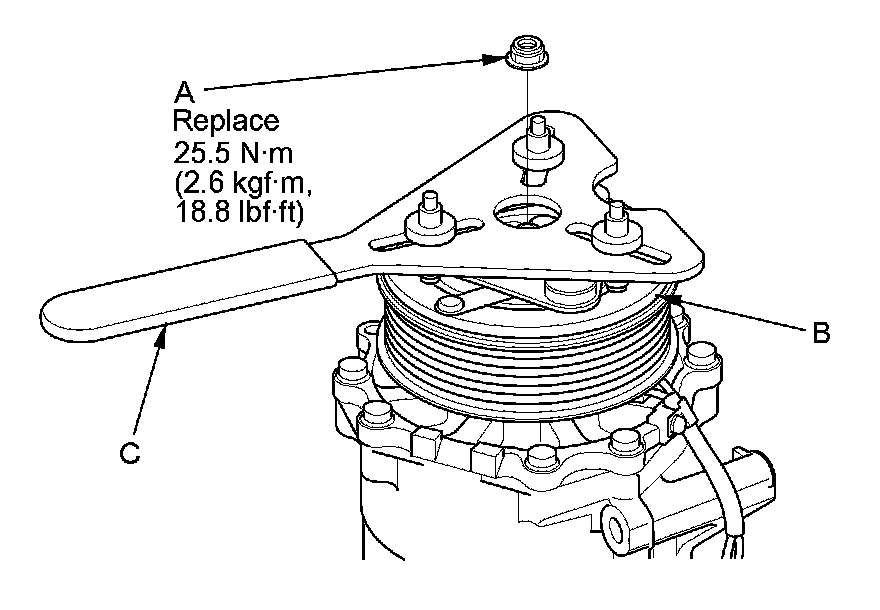 A
Replace
25.5 N·m
(2.6 kgf·m,
18.8 lbf·ft)

B

C