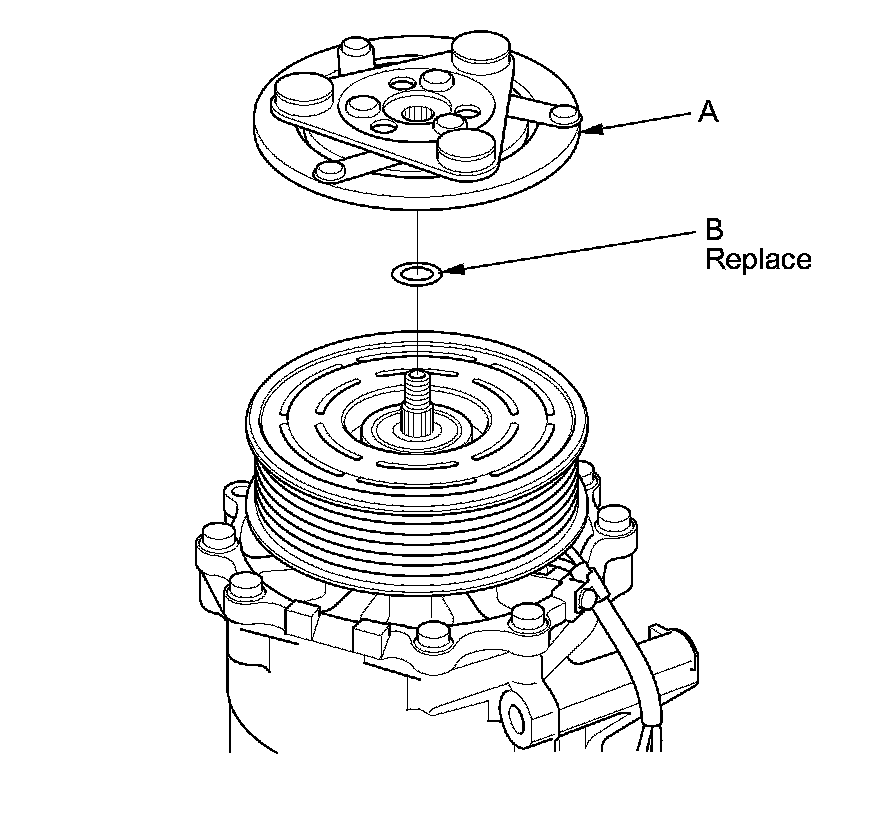 A

B
Replace