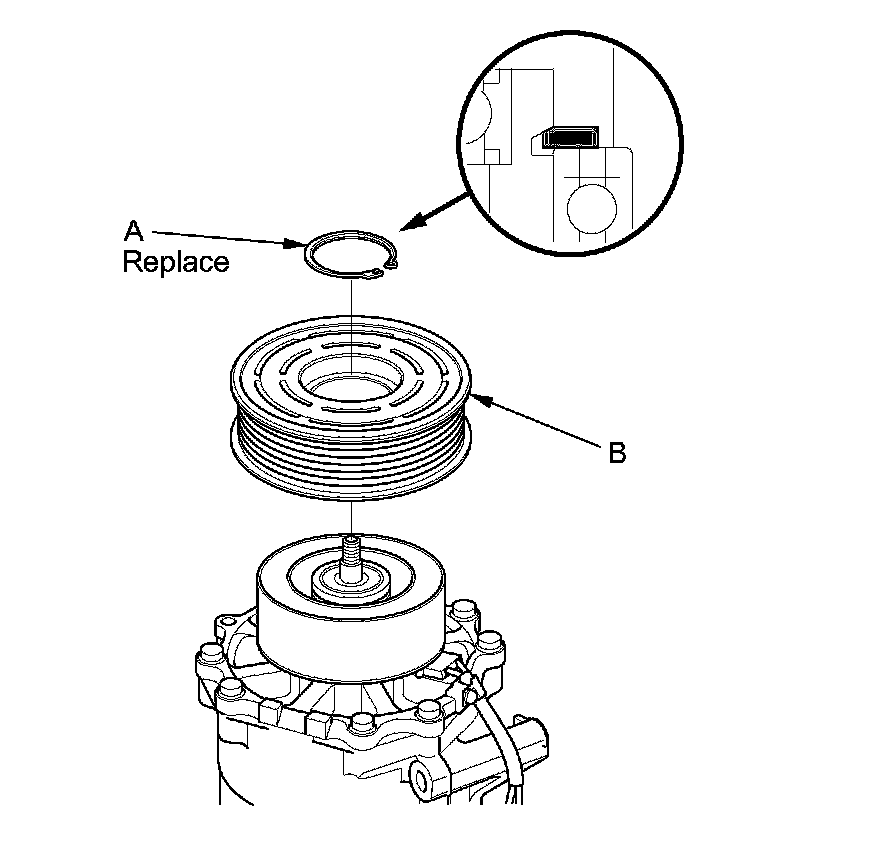 A
Replace

B