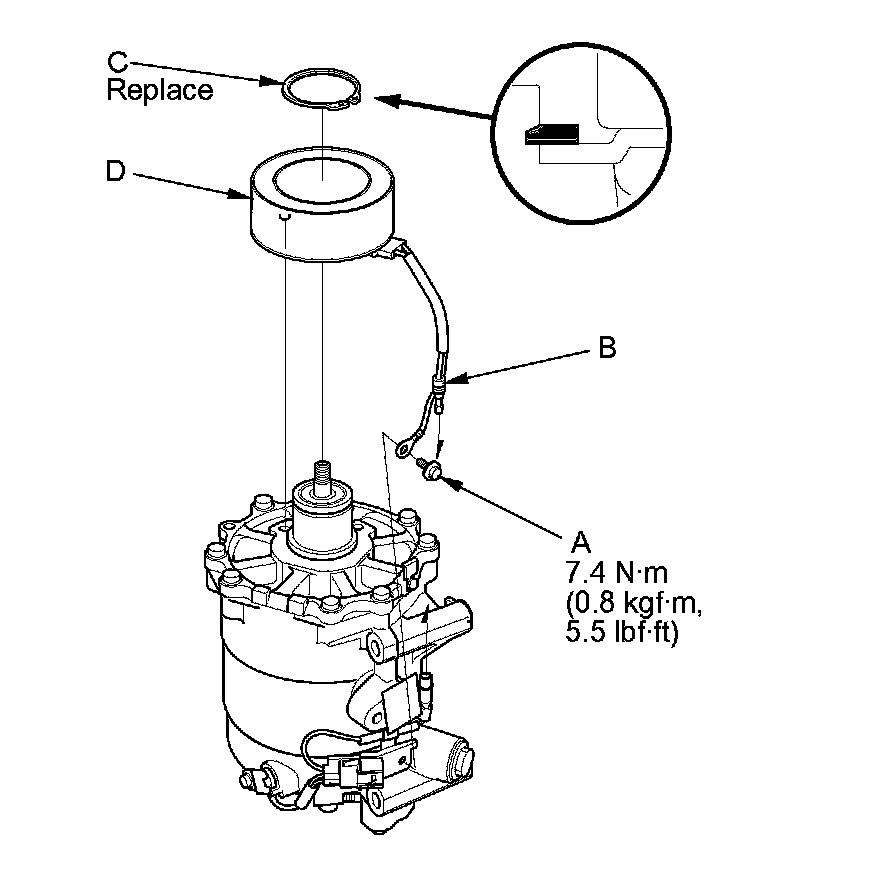 C
Replace

D

B

A
7.4 N·m
(0.8 kgf·m,
5.5 lbf·ft)