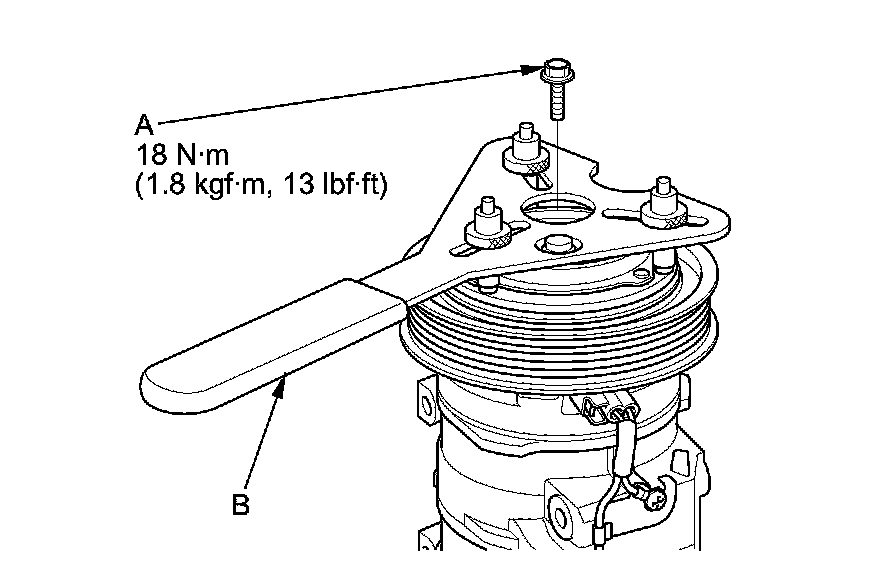 A
18 N·m
(1.8 kgf·m, 13 lbf·ft)

B