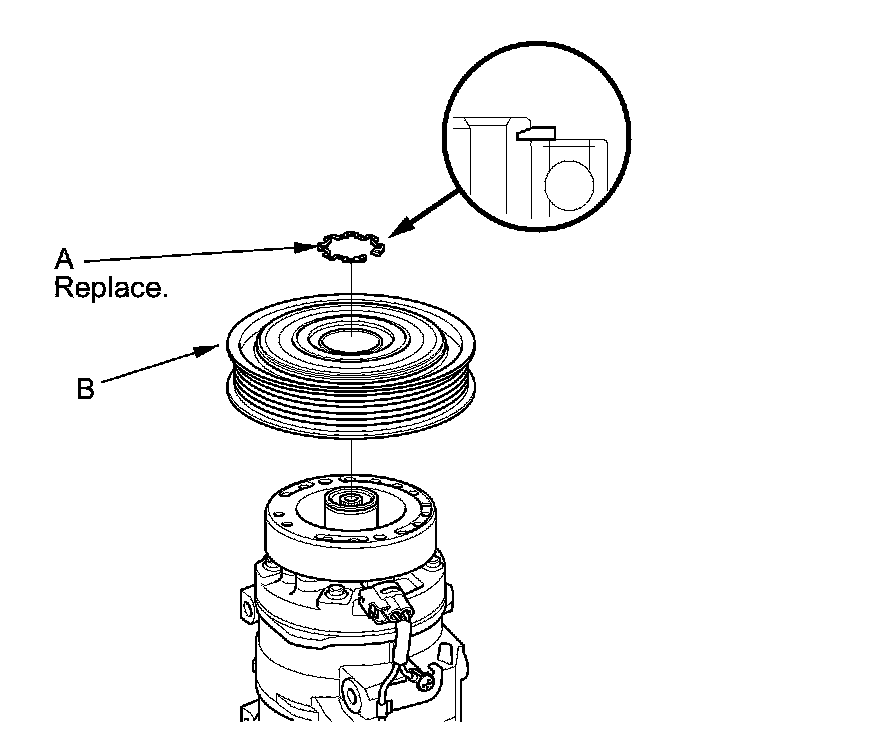 A
Replace.

B